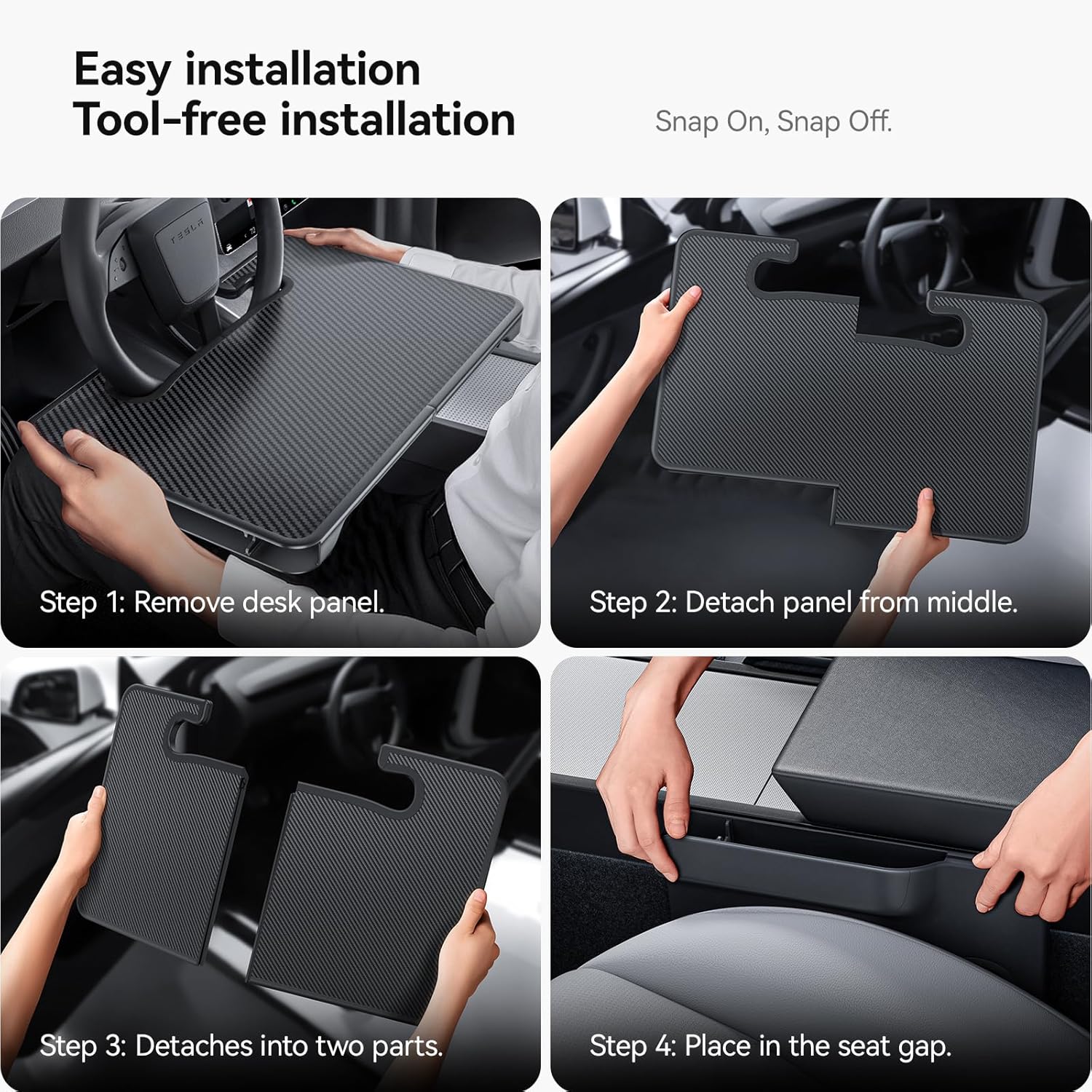 Easy installation
Tool-free installation

Snap On, Snap Off.

TESLA

Step 1: Remove desk panel.

Step 2: Detach panel from middle.

Step 3: Detaches into two parts.

Step 4: Place in the seat gap.