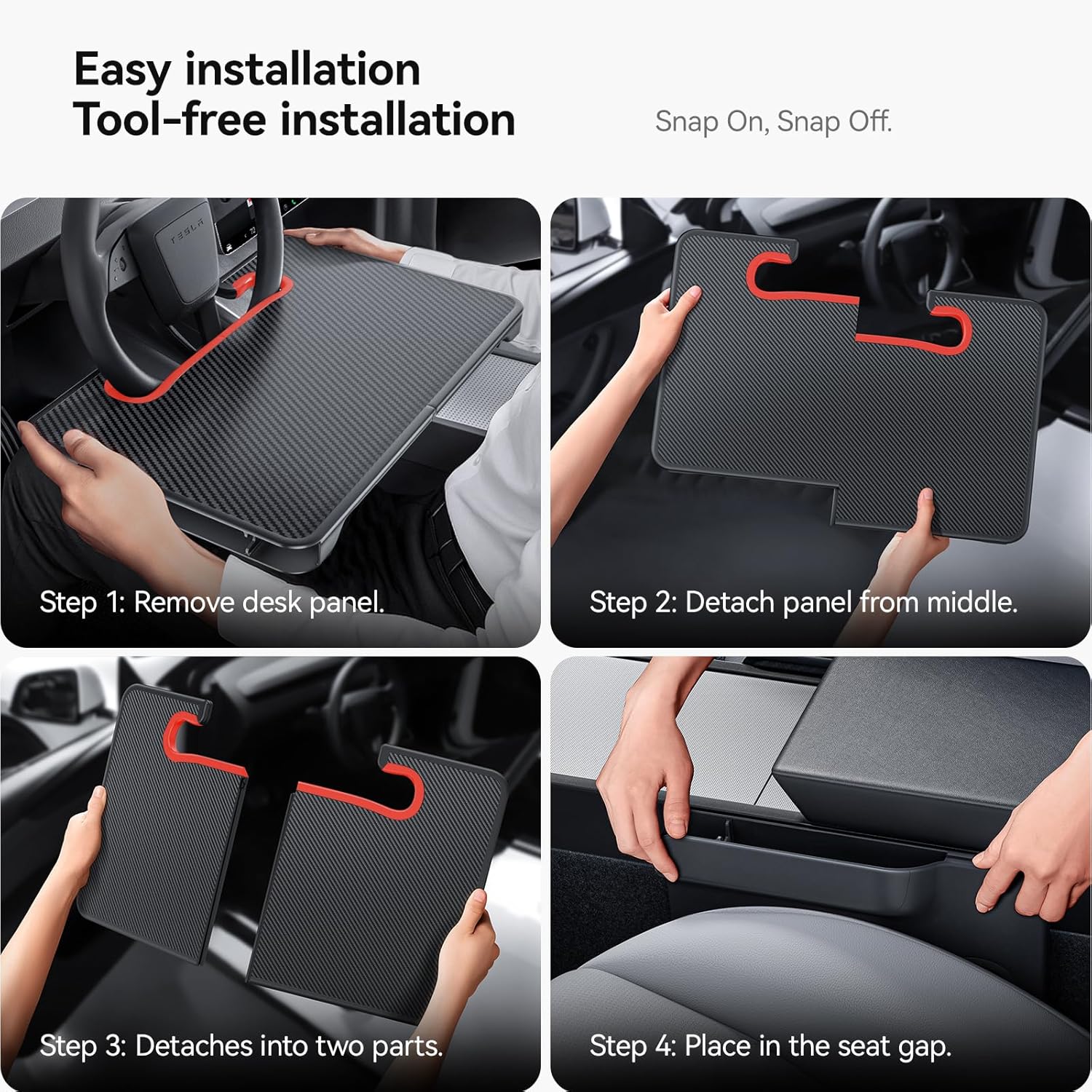 Easy installation
Tool-free installation

Snap On, Snap Off.

TESLA

Step 1: Remove desk panel.

Step 2: Detach panel from middle.

Step 3: Detaches into two parts.

Step 4: Place in the seat gap.