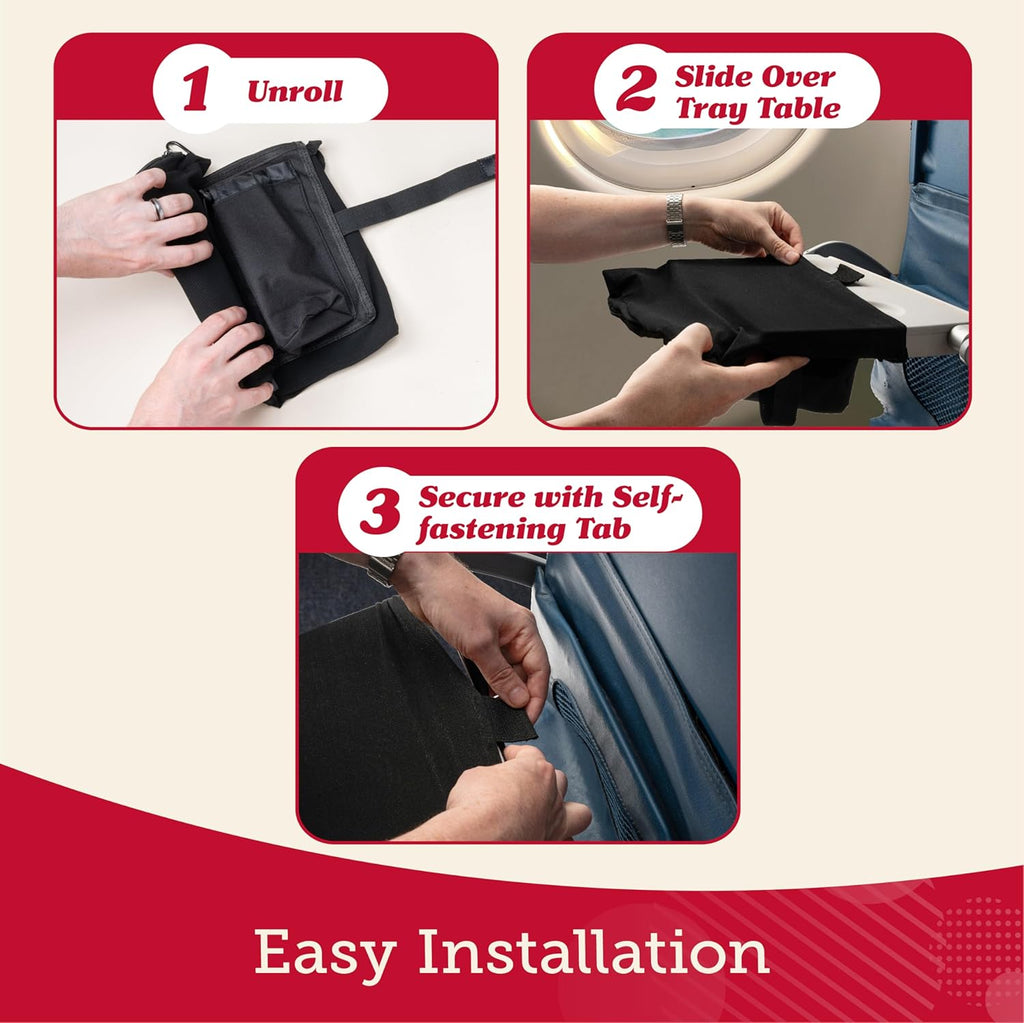 1 Unroll

2 Slide Over Tray Table

3 Secure with Self-fastening Tab

Easy Installation