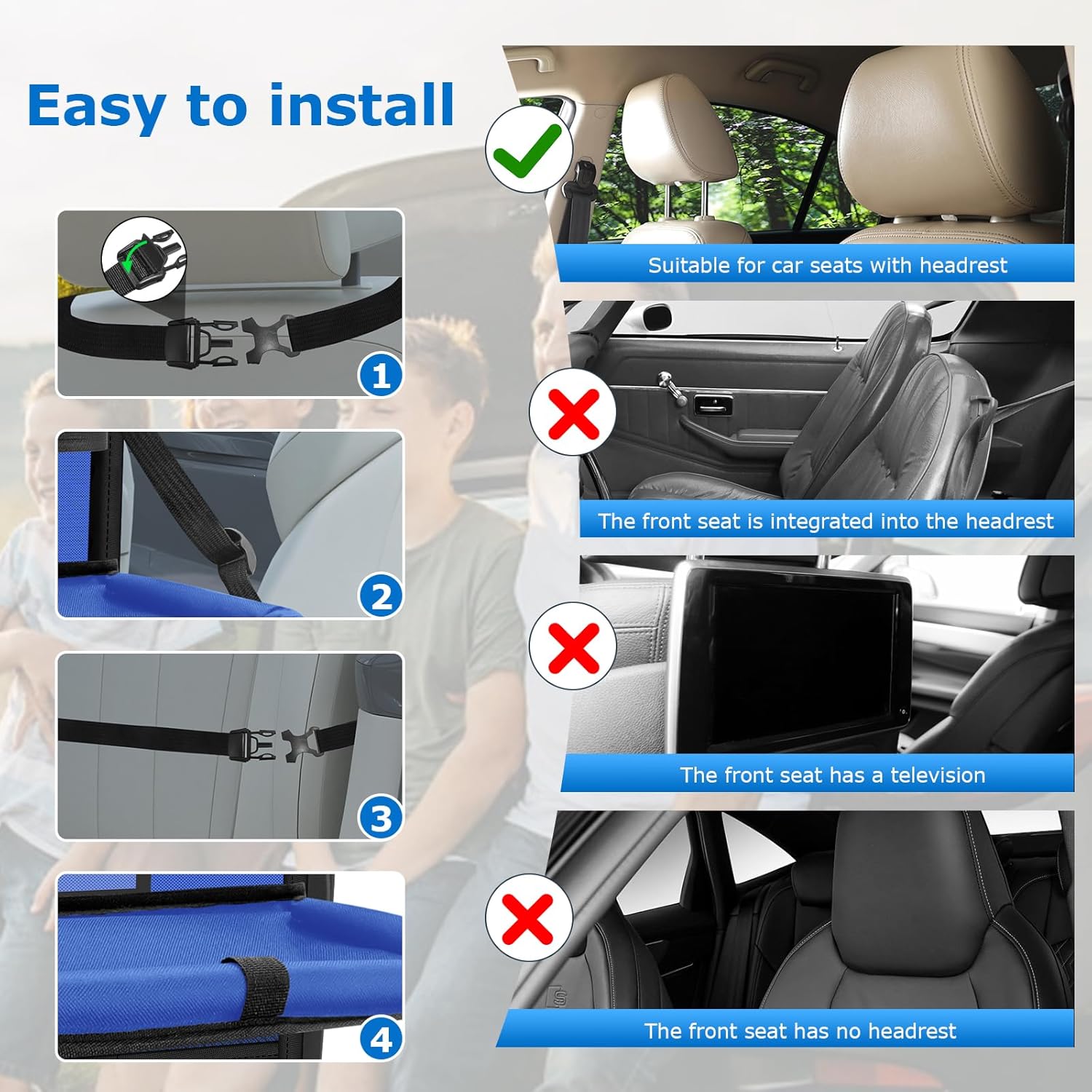 Easy to install

1

2

3

4

Suitable for car seats with headrest

The front seat is integrated into the headrest

The front seat has a television

The front seat has no headrest