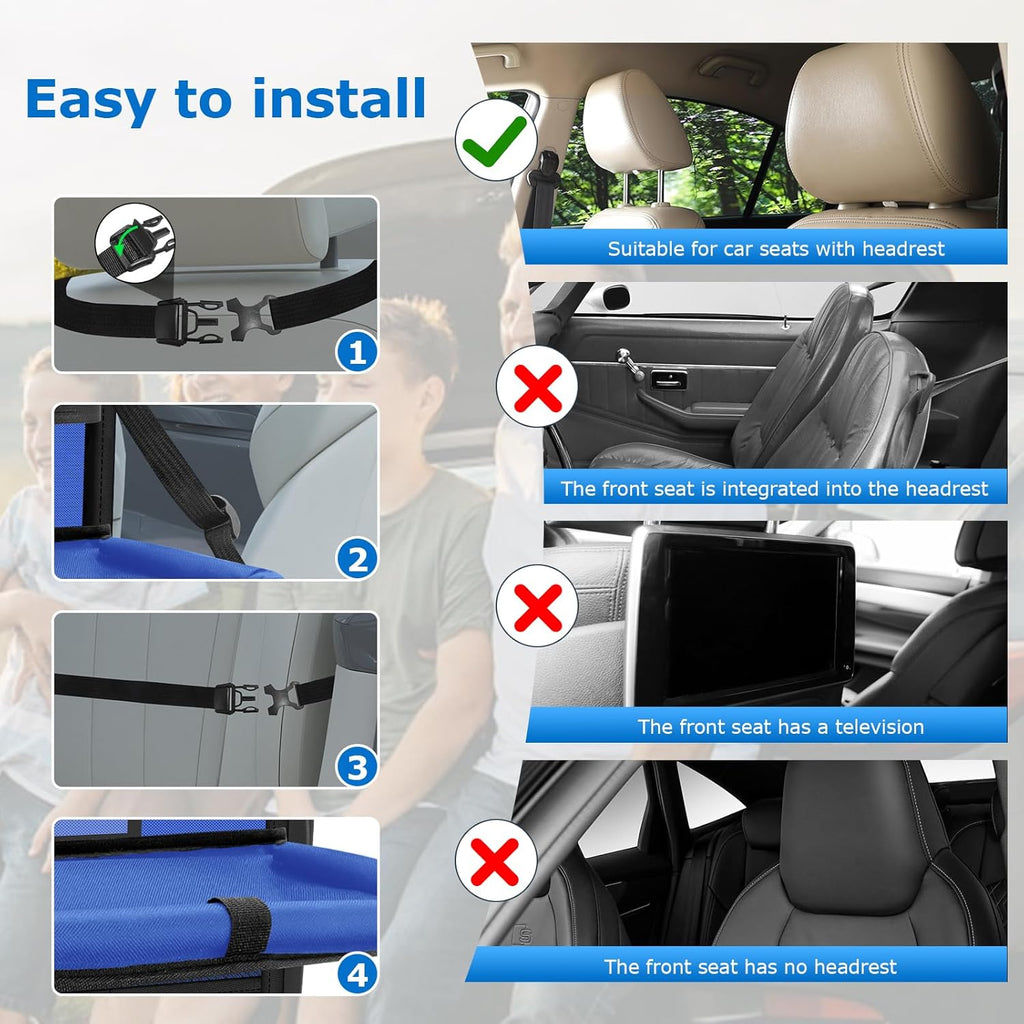 Easy to install

1

2

3

4

Suitable for car seats with headrest

The front seat is integrated into the headrest

The front seat has a television

The front seat has no headrest