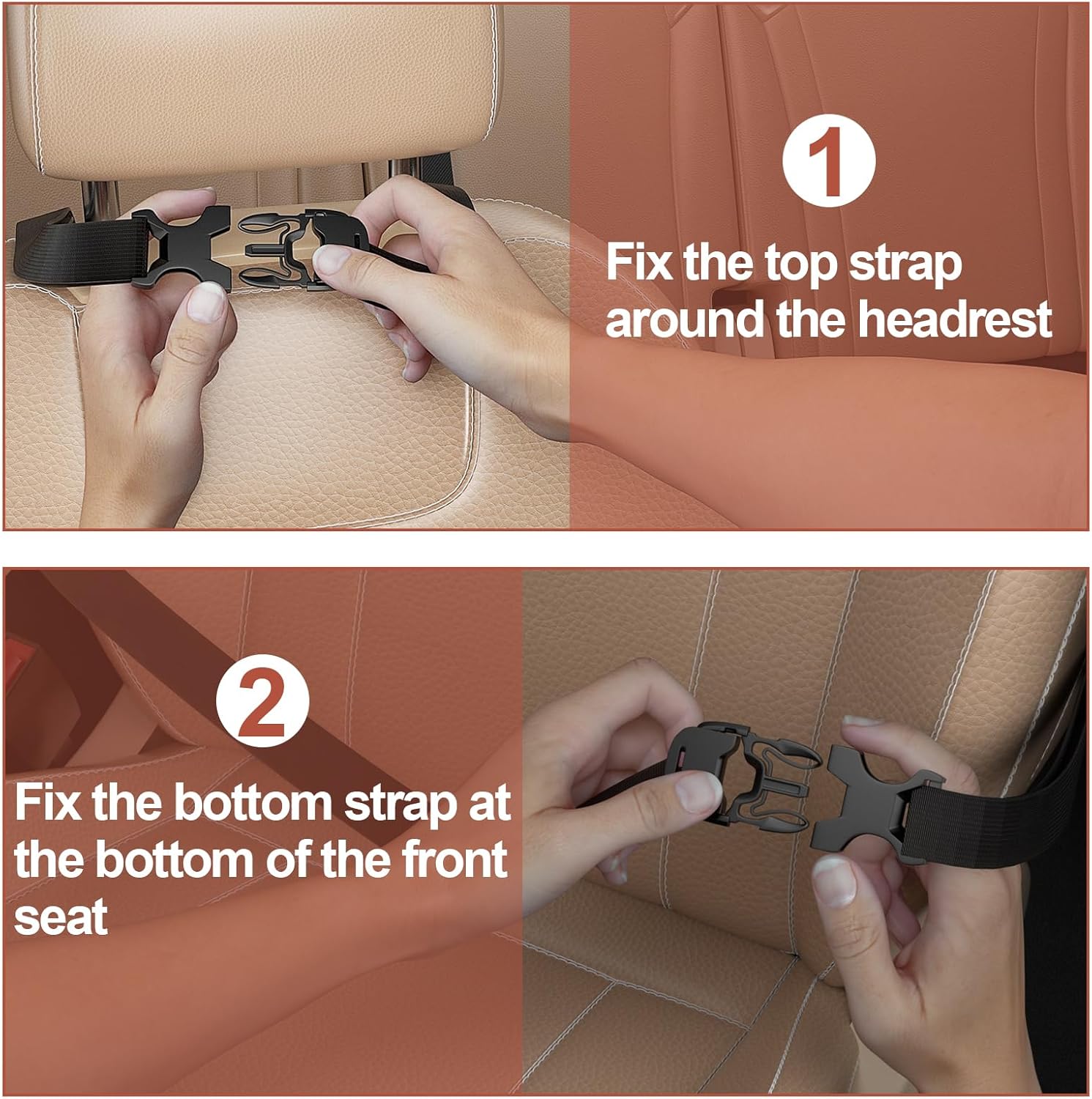 1

Fix the top strap around the headrest

2

Fix the bottom strap at the bottom of the front seat