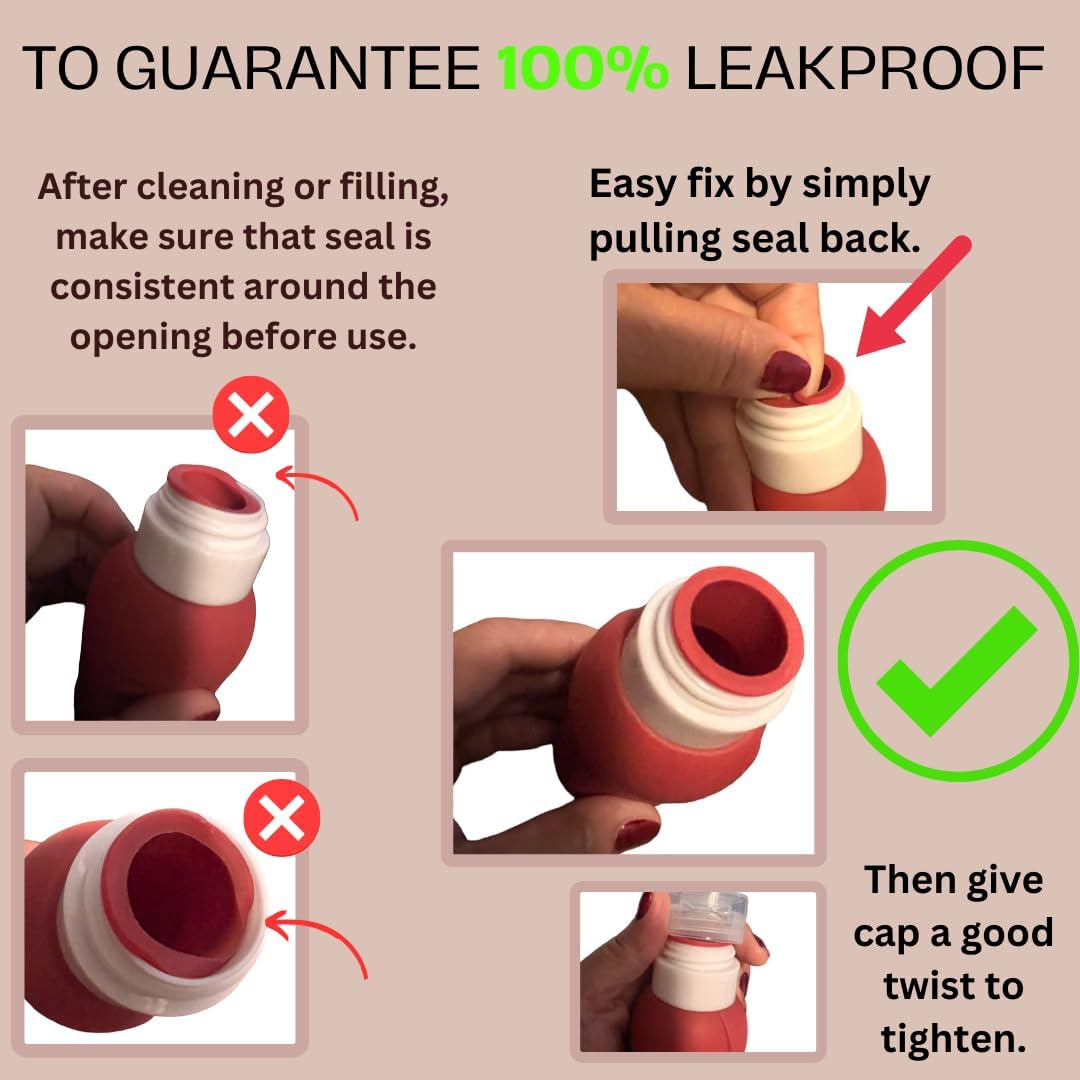 TO GUARANTEE 100% LEAKPROOF

After cleaning or filling, make sure that seal is consistent around the opening before use.

Easy fix by simply pulling seal back.

Then give cap a good twist to tighten.